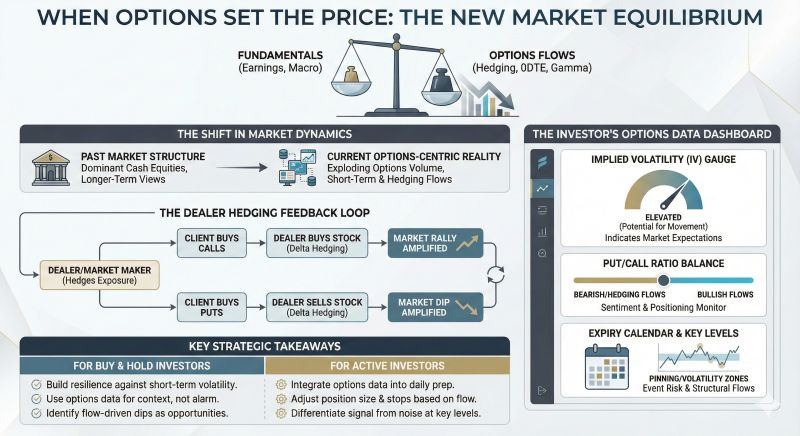 WHEN OPTIONS SET THE PRICE: THE NEW MARKET EQUILIBRIUM

FUNDAMENTALS
(Earnings, Macro)

OPTIONS FLOWS
(Hedging, 0DTE, Gamma)

THE SHIFT IN MARKET DYNAMICS

PAST MARKET STRUCTURE
Dominant Cash Equities, Longer-Term Views

CURRENT OPTIONS-CENTRIC REALITY
Exploding Options Volume, Short-Term & Hedging Flows

THE DEALER HEDGING FEEDBACK LOOP

DEALER/MARKET MAKER
(Hedges Exposure)

CLIENT BUYS CALLS

DEALER BUYS STOCK
(Delta Hedging)

MARKET RALLY AMPLIFIED

CLIENT BUYS PUTS

DEALER SELLS STOCK
(Delta Hedging)

MARKET DIP AMPLIFIED

KEY STRATEGIC TAKEAWAYS

FOR BUY & HOLD INVESTORS
Build resilience against short-term volatility.
Use options data for context, not alarm.
Identify flow-driven dips as opportunities.

FOR ACTIVE INVESTORS
Integrate options data into daily prep.
Adjust position size & stops based on flow.
Differentiate signal from noise at key levels.

THE INVESTOR'S OPTIONS DATA DASHBOARD

IMPLIED VOLATILITY (IV) GAUGE
ELEVATED
(Potential for Movement)
Indicates Market Expectations

PUT/CALL RATIO BALANCE
BEARISH/HEDGING FLOWS
BULLISH FLOWS
Sentiment & Positioning Monitor

EXPIRY CALENDAR & KEY LEVELS
PINNING/VOLATILITY ZONES
Event Risk & Structural Flows